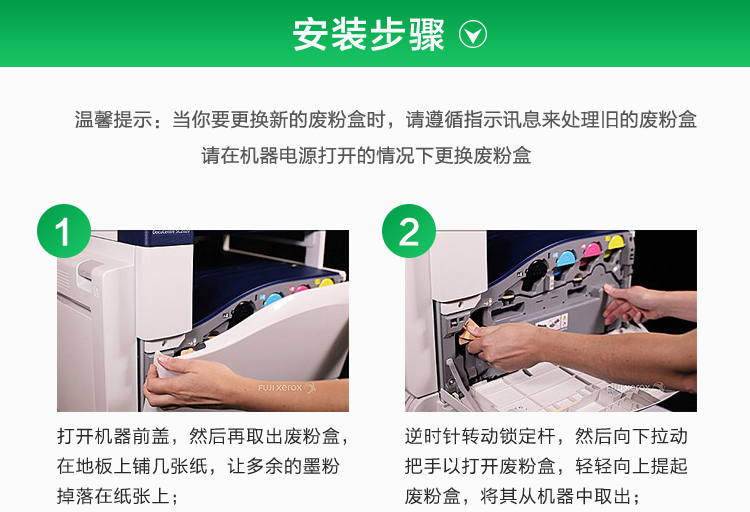 安装步骤

温馨提示：当你要更换新的废粉盒时，请遵循指示讯息来处理旧的废粉盒
请在机器电源打开的情况下更换废粉盒

1

FUJI XEROX

打开机器前盖，然后再取出废粉盒，在地板上铺几张纸，让多余的墨粉掉落在纸张上；

2

FUJI XEROX

逆时针转动锁定杆，然后向下拉动把手以打开废粉盒，轻轻向上提起废粉盒，将其从机器中取出；