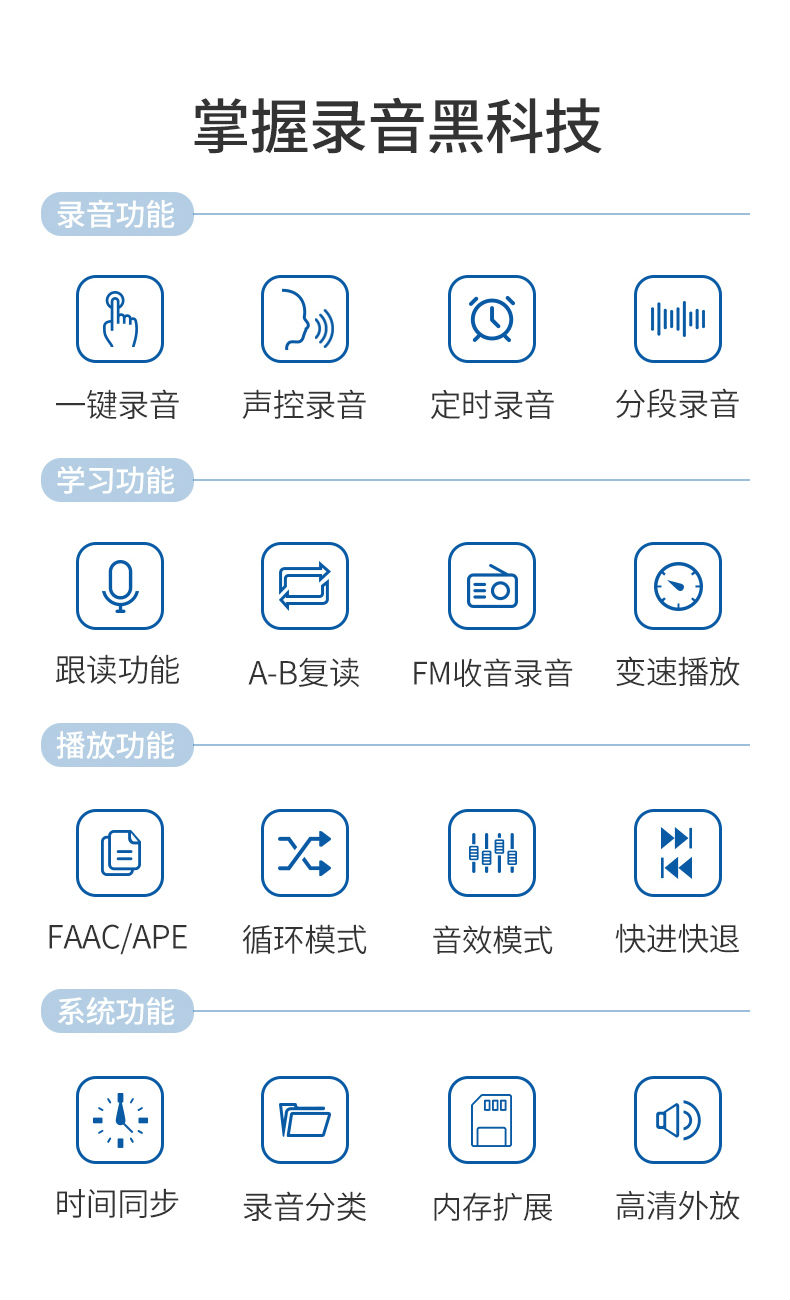 掌握录音黑科技

录音功能

一键录音 声控录音 定时录音 分段录音

学习功能

跟读功能 A-B复读 FM收音录音 变速播放

播放功能

FAAC/APE 循环模式 音效模式 快进快退

系统功能

时间同步 录音分类 内存扩展 高清外放