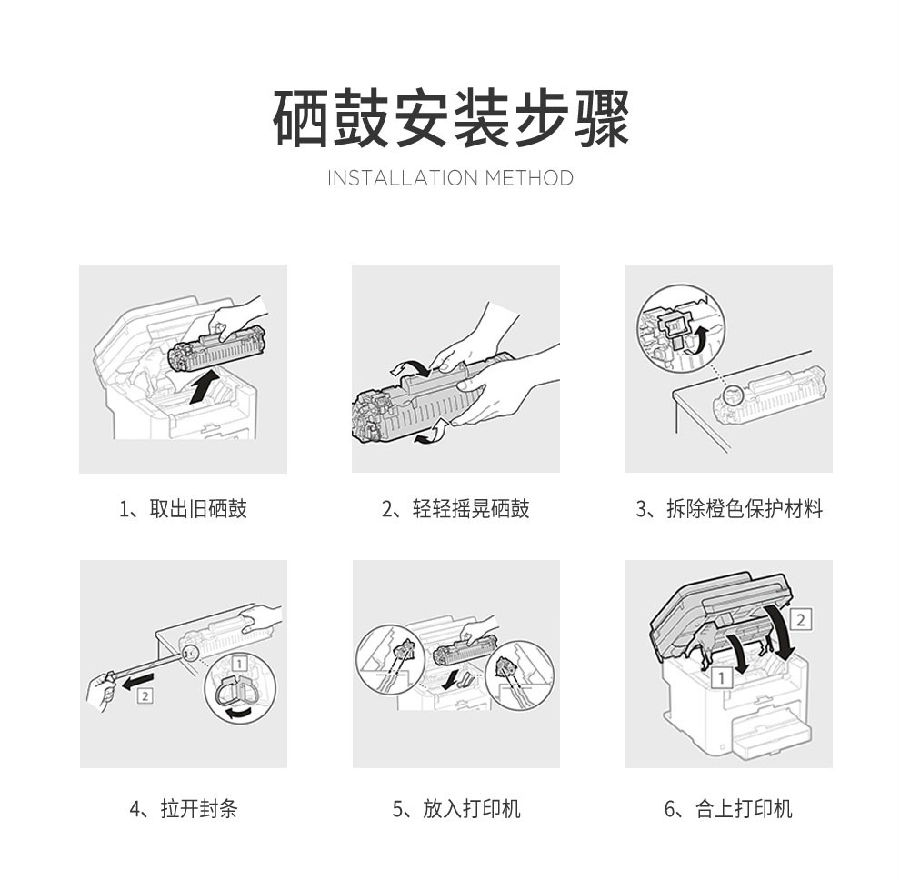 硒鼓安装步骤
INSTALLATION METHOD

1、取出旧硒鼓

2、轻轻摇晃硒鼓

3、拆除橙色保护材料

1
2

4、拉开封条

5、放入打印机

2
1

6、合上打印机