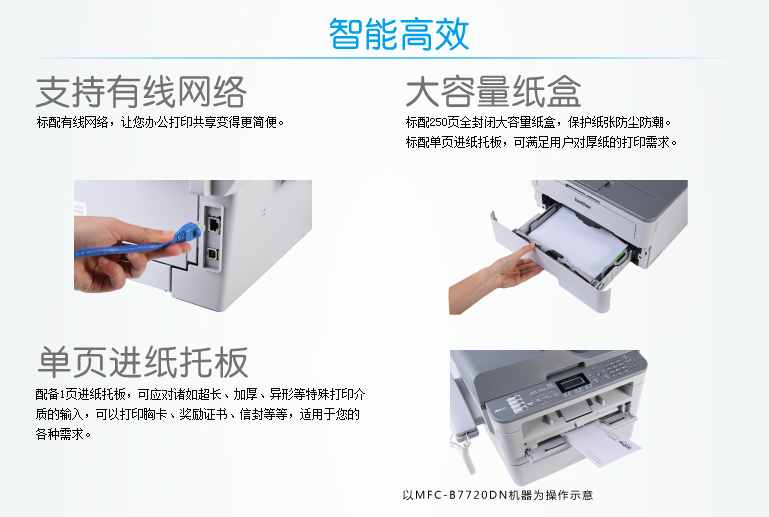 智能高效

支持有线网络
标配有线网络，让您办公打印共享变得更简便。

大容量纸盒
标配250页全封闭大容量纸盒，保护纸张防尘防潮。
标配单页进纸托板，可满足用户对厚纸的打印需求。

单页进纸托板
配备1页进纸托板，可应对诸如超长、加厚、异形等特殊打印介质的输入，可以打印胸卡、奖励证书、信封等等，适用于您的各种需求。

以MFC-B7720DN机器为操作示意