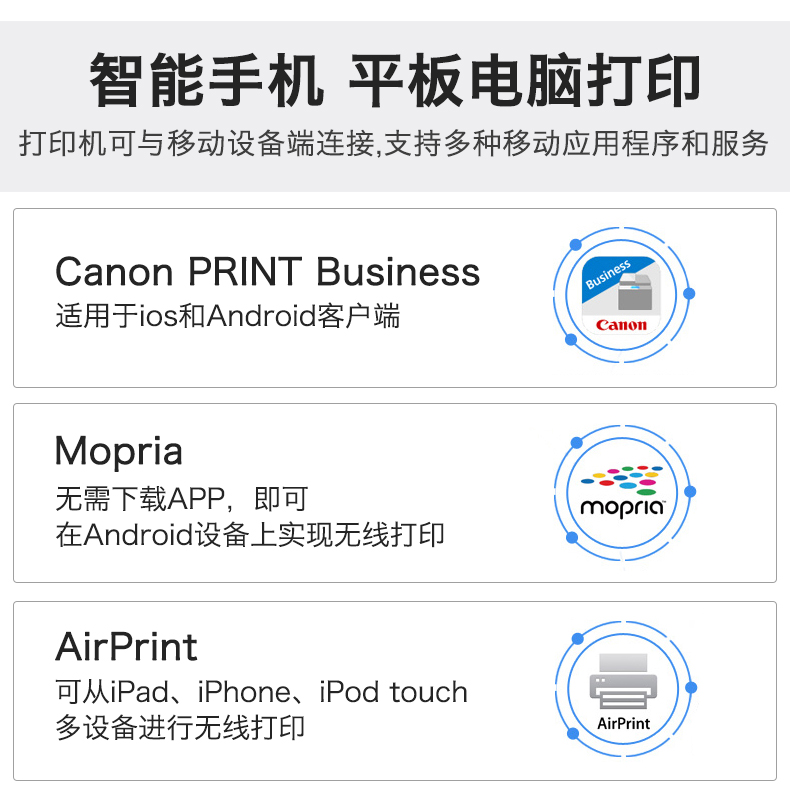 智能手机 平板电脑打印

打印机可与移动设备端连接,支持多种移动应用程序和服务

Canon PRINT Business

适用于ios和Android客户端

Business

Canon

Mopria

无需下载APP，即可
在Android设备上实现无线打印

mopria

AirPrint

可从iPad、iPhone、iPod touch
多设备进行无线打印

AirPrint